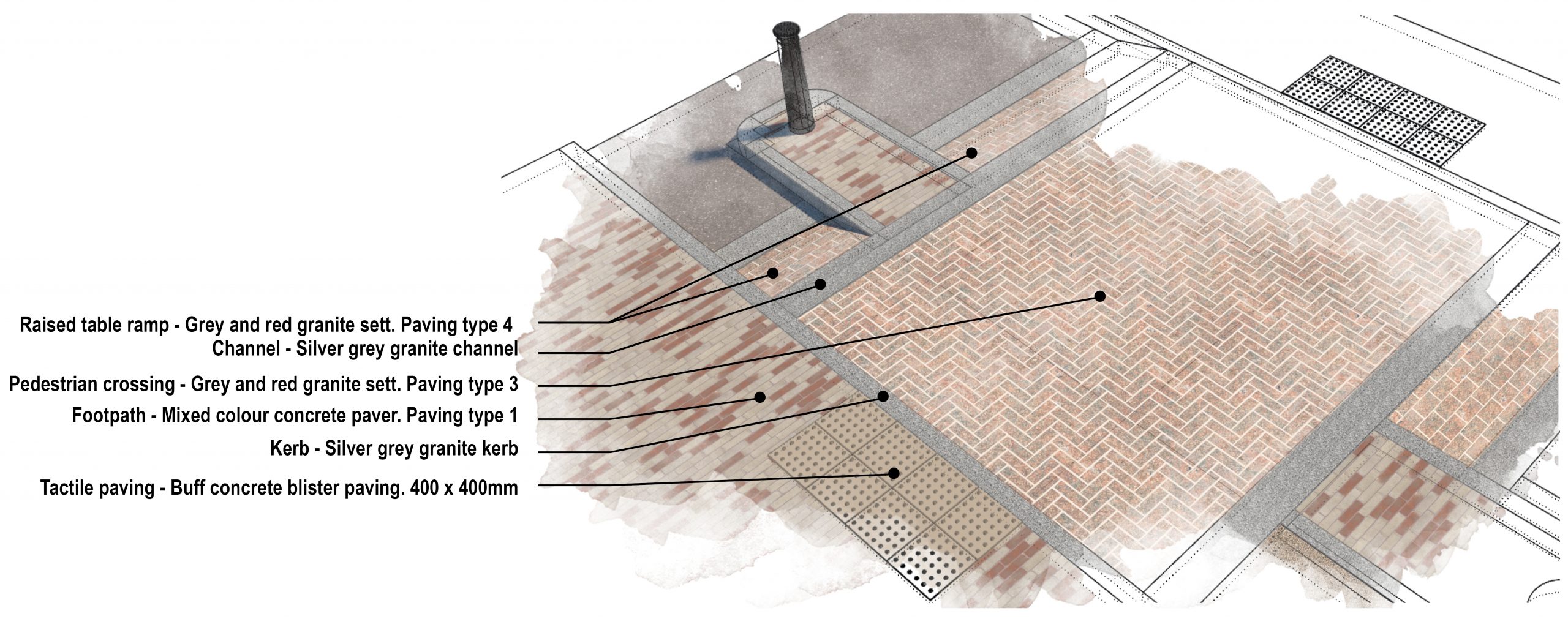 Raised table ramp - Grey and red granite sett. Paving type 4

Channel - Silver grey granite channel

Pedestrian crossing - Grey and red granite sett. Paving type 3

Footpath - Mixed colour concrete paver. Paving type 1

Kerb - Silver grey granite kerb

Tactile paving - Buff concrete blister paving. 400 x 400mm